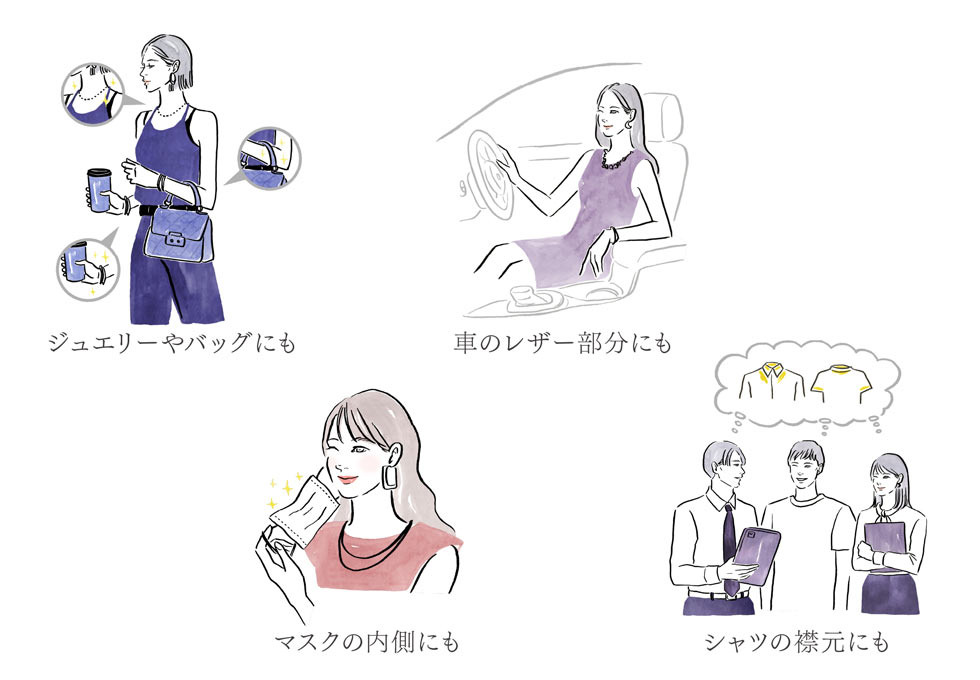 ジュエリーやバッグにも

車のレザー部分にも

マスクの内側にも

シャツの襟元にも