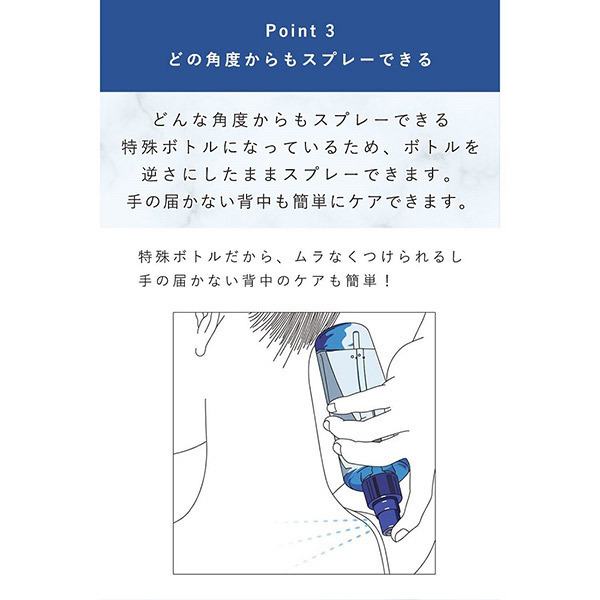 Point 3
どの角度からもスプレーできる

どんな角度からもスプレーできる特殊ボトルになっているため、ボトルを逆さにしたままスプレーできます。手の届かない背中も簡単にケアできます。

特殊ボトルだから、ムラなくつけられるし手の届かない背中のケアも簡単！