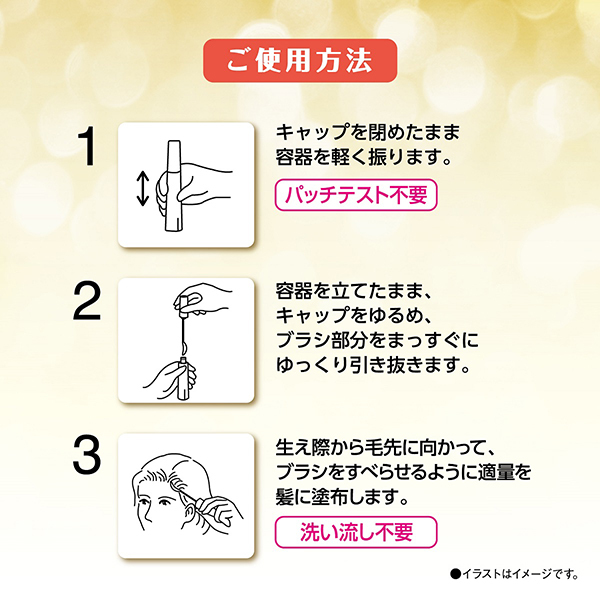 ご使用方法

1

キャップを閉めたまま容器を軽く振ります。

パッチテスト不要

2

容器を立てたまま、キャップをゆるめ、ブラシ部分をまっすぐにゆっくり引き抜きます。

3

生え際から毛先に向かって、ブラシをすべらせるように適量を髪に塗布します。

洗い流し不要

●イラストはイメージです。