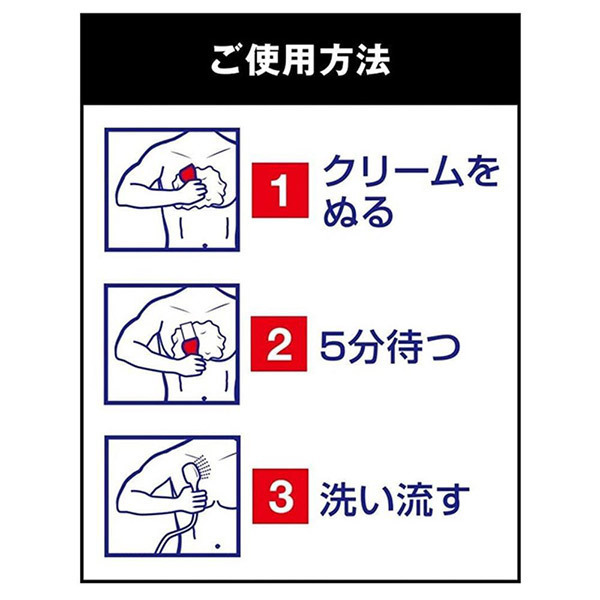 ご使用方法

1 クリームをぬる

2 5分待つ

3 洗い流す