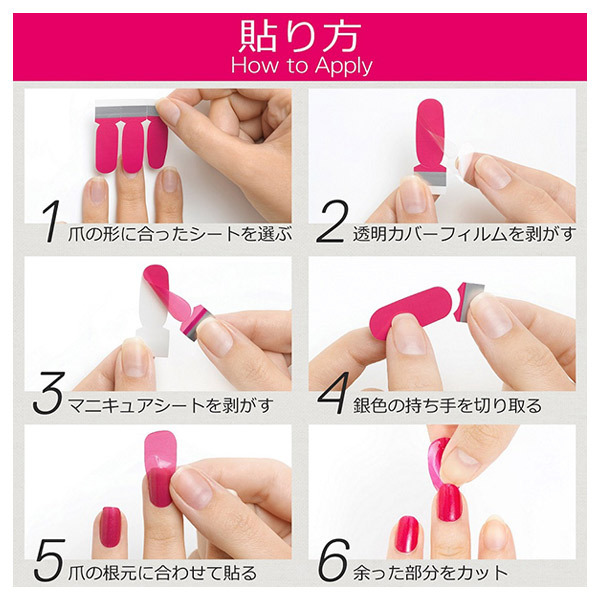 貼り方
How to Apply

1 爪の形に合ったシートを選ぶ

2 透明カバーフィルムを剥がす

3 マニキュアシートを剥がす

4 銀色の持ち手を切り取る

5 爪の根元に合わせて貼る

6 余った部分をカット