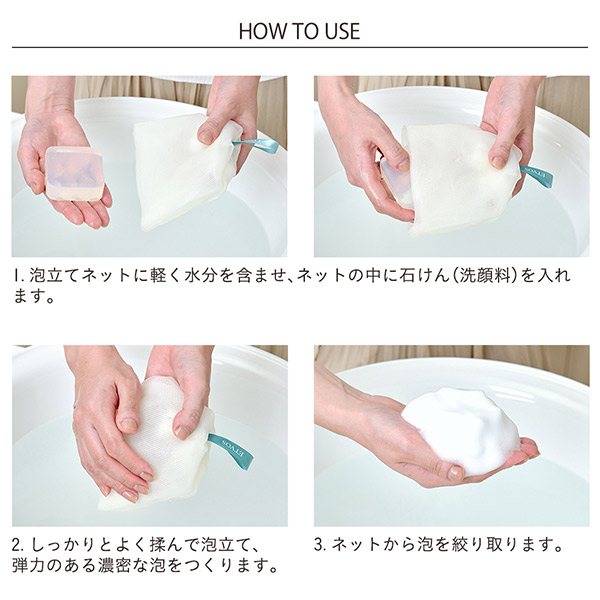 HOW TO USE

ETVOS

1. 泡立てネットに軽く水分を含ませ、ネットの中に石けん(洗顔料)を入れます。

ETVOS

2. しっかりとよく揉んで泡立て、弾力のある濃密な泡をつくります。

3. ネットから泡を絞り取ります。