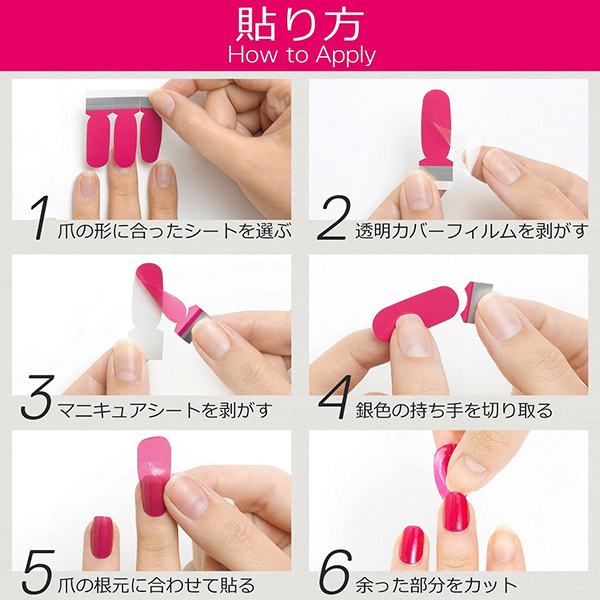 貼り方
How to Apply

1 爪の形に合ったシートを選ぶ

2 透明カバーフィルムを剥がす

3 マニキュアシートを剥がす

4 銀色の持ち手を切り取る

5 爪の根元に合わせて貼る

6 余った部分をカット