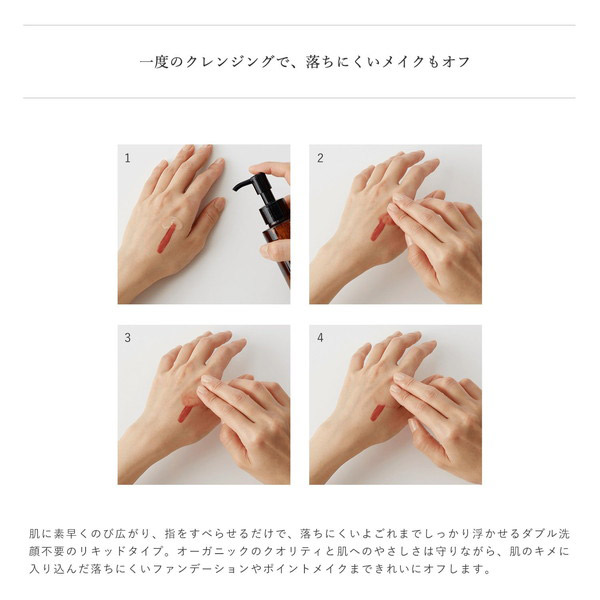 一度のクレンジングで、落ちにくいメイクもオフ

1

2

3

4

肌に素早くのび広がり、指をすべらせるだけで、落ちにくいよごれまでしっかり浮かせるダブル洗顔不要のリキッドタイプ。オーガニックのクオリティと肌へのやさしさは守りながら、肌のキメに入り込んだ落ちにくいファンデーションやポイントメイクまできれいにオフします。