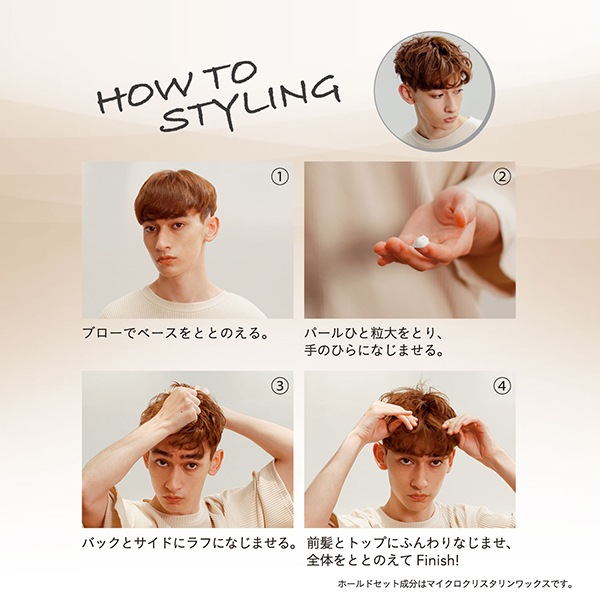 HOW TO STYLING

①

ブローでベースをととのえる。

②

パールひと粒大をとり、手のひらになじませる。

③

バックとサイドにラフになじませる。

④

前髪とトップにふんわりなじませ、全体をととのえて Finish!

ホールドセット成分はマイクロクリスタリンワックスです。