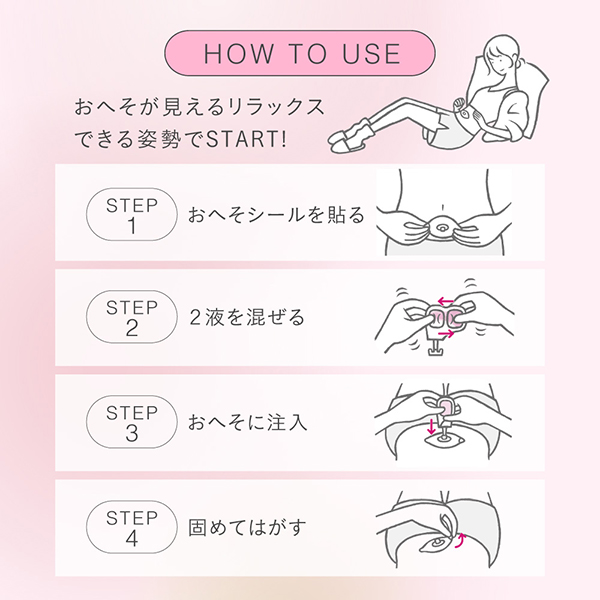 HOW TO USE

おへそが見えるリラックスできる姿勢でSTART!

STEP 1
おへそシールを貼る

STEP 2
2液を混ぜる

STEP 3
おへそに注入

STEP 4
固めてはがす