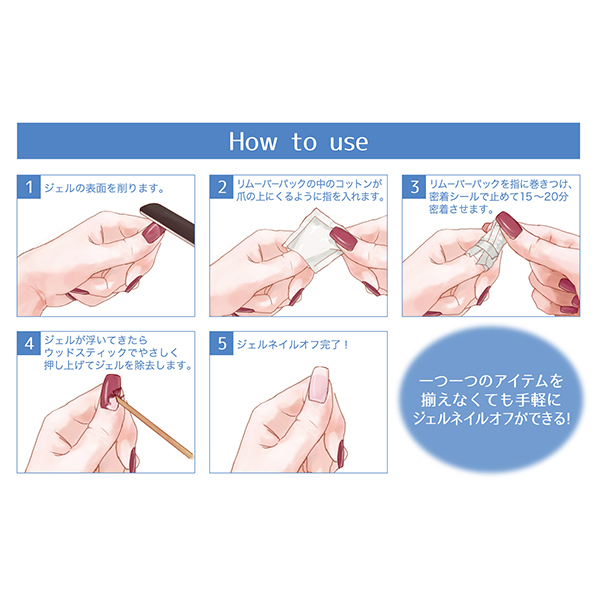 How to use

1 ジェルの表面を削ります。

2 リムーバーパックの中のコットンが爪の上にくるように指を入れます。

3 リムーバーパックを指に巻きつけ、密着シールで止めて15～20分密着させます。

4 ジェルが浮いてきたらウッドスティックでやさしく押し上げてジェルを除去します。

5 ジェルネイルオフ完了！

一つ一つのアイテムを揃えなくても手軽にジェルネイルオフができる!