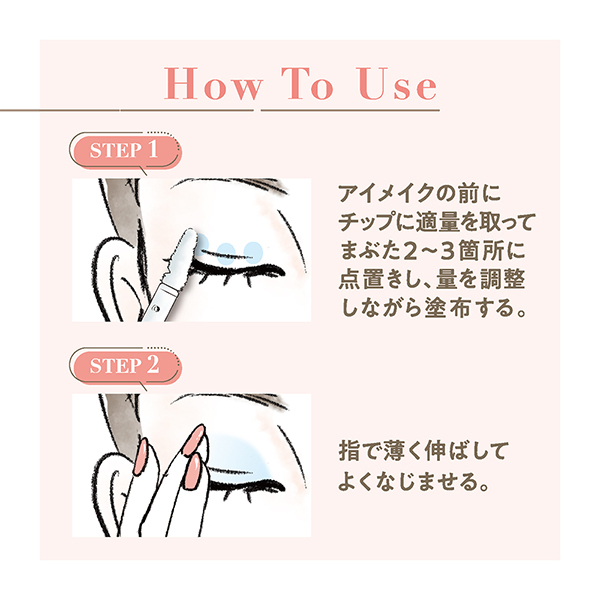 How To Use

STEP 1

アイメイクの前にチップに適量を取ってまぶた2~3箇所に点置きし、量を調整しながら塗布する。

STEP 2

指で薄く伸ばしてよくなじませる。