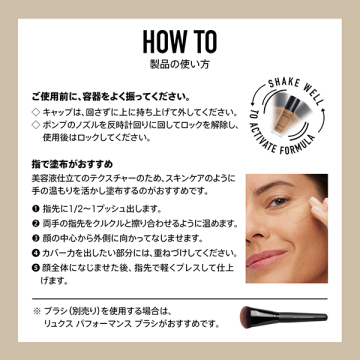 HOW TO
製品の使い方

ご使用前に、容器をよく振ってください。
◇ キャップは、回さずに上に持ち上げて外してください。
◇ ポンプのノズルを反時計回りに回してロックを解除し、使用後はロックしてください。

SHAKE WELL TO ACTIVATE FORMULA

指で塗布がおすすめ
美容液仕立てのテクスチャーのため、スキンケアのように手の温もりを活かし塗布するのがおすすめです。

❶ 指先に1/2〜1プッシュ出します。
❷ 両手の指先をクルクルと擦り合わせるように温めます。
❸ 顔の中心から外側に向かってなじませます。
❹ カバー力を出したい部分には、重ねづけしてください。
❺ 顔全体になじませた後、指先で軽くプレスして仕上げます。

※ ブラシ（別売り）を使用する場合は、リュクス パフォーマンス ブラシがおすすめです。