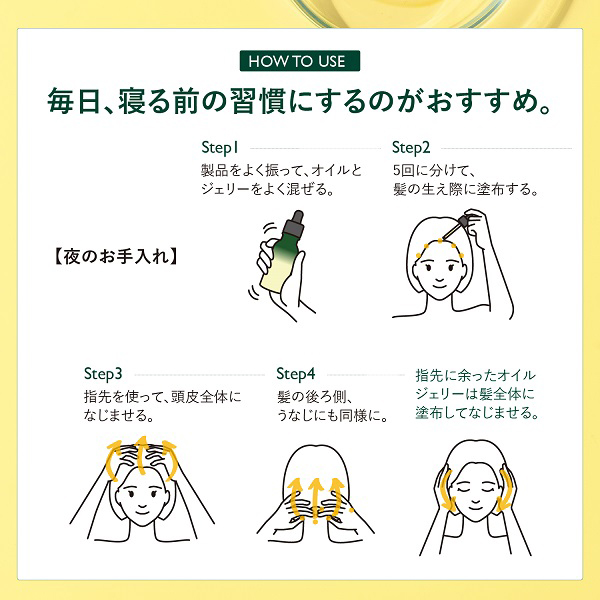 HOW TO USE

毎日、寝る前の習慣にするのがおすすめ。

【夜のお手入れ】

Step1
製品をよく振って、オイルとジェリーをよく混ぜる。

Step2
5回に分けて、髪の生え際に塗布する。

Step3
指先を使って、頭皮全体になじませる。

Step4
髪の後ろ側、うなじにも同様に。

指先に余ったオイルジェリーは髪全体に塗布してなじませる。