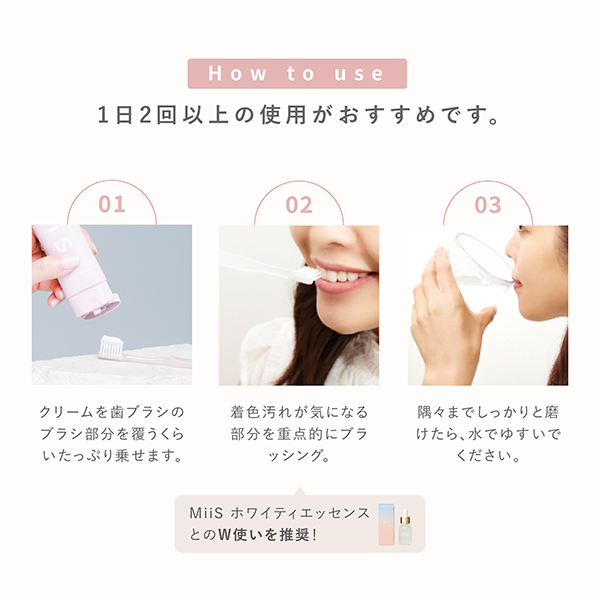 How to use

1日2回以上の使用がおすすめです。

01

クリームを歯ブラシのブラシ部分を覆うくらいたっぷり乗せます。

02

着色汚れが気になる部分を重点的にブラッシング。

03

隅々までしっかりと磨けたら、水でゆすいでください。

MiiS ホワイティエッセンスとのW使いを推奨!