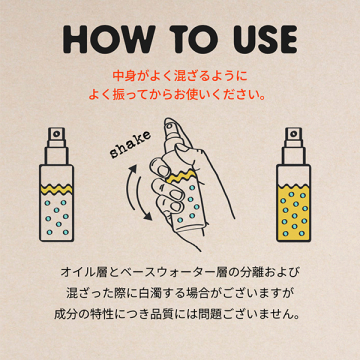 HOW TO USE

中身がよく混ざるように
よく振ってからお使いください。

shake

オイル層とベースウォーター層の分離および
混ざった際に白濁する場合がございますが
成分の特性につき品質には問題ございません。