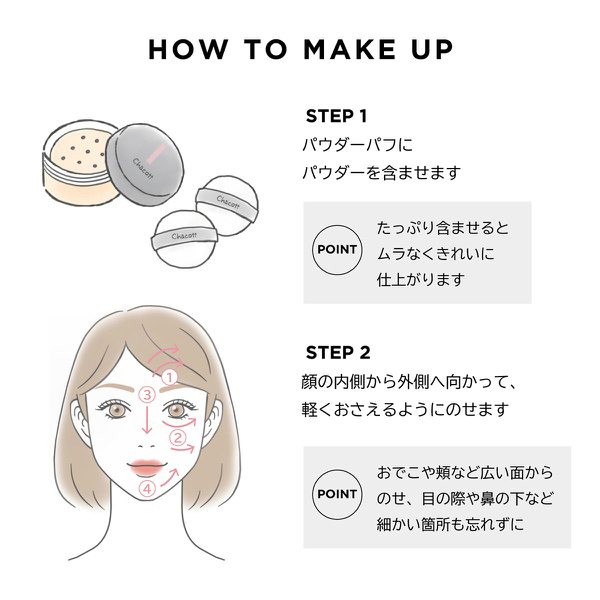 HOW TO MAKE UP

Chacott

Chacott

Chacott

STEP 1
パウダーパフに
パウダーを含ませます

POINT
たっぷり含ませると
ムラなくきれいに
仕上がります

①
③
②
④

STEP 2
顔の内側から外側へ向かって、
軽くおさえるようにのせます

POINT
おでこや頬など広い面から
のせ、目の際や鼻の下など
細かい箇所も忘れずに