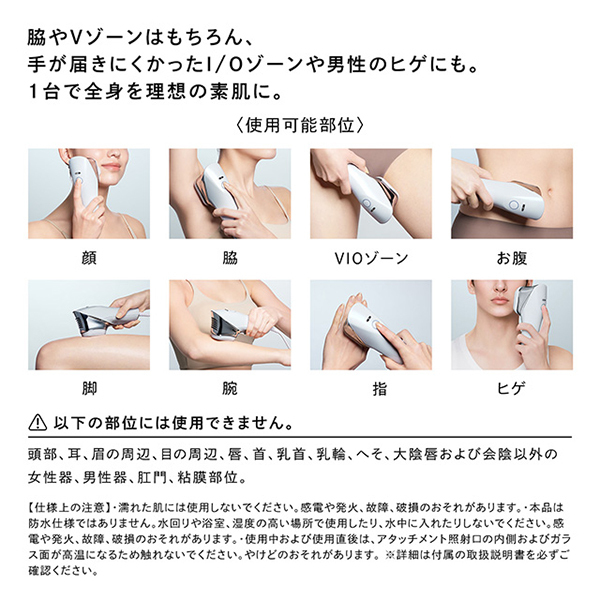 脇やVゾーンはもちろん、
手が届きにくかったI/Oゾーンや男性のヒゲにも。
1台で全身を理想の素肌に。

〈使用可能部位〉

顔

脇

VIOゾーン

お腹

脚

腕

指

ヒゲ

⚠ 以下の部位には使用できません。

頭部、耳、眉の周辺、目の周辺、唇、首、乳首、乳輪、へそ、大陰唇および会陰以外の女性器、男性器、肛門、粘膜部位。

【仕様上の注意】・濡れた肌には使用しないでください。感電や発火、故障、破損のおそれがあります。・本品は防水仕様ではありません。水回りや浴室、湿度の高い場所で使用したり、水中に入れたりしないでください。感電や発火、故障、破損のおそれがあります。・使用中および使用直後は、アタッチメント照射口の内側およびガラス面が高温になるため触れないでください。やけどのおそれがあります。 ※詳細は付属の取扱説明書を必ずご確認ください。