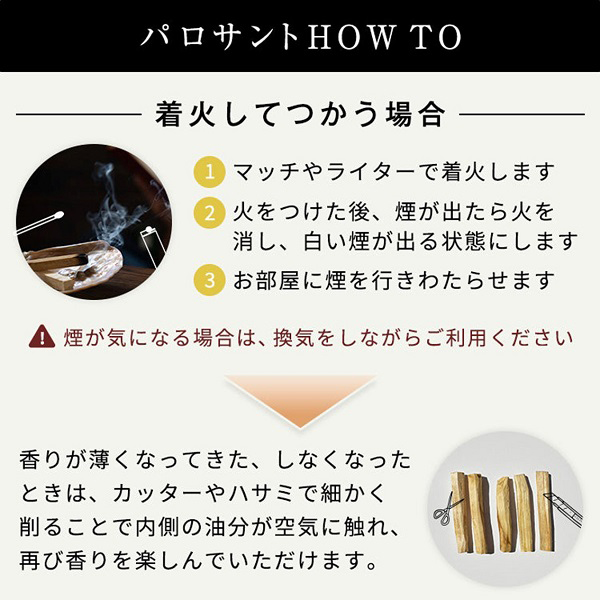 パロサントHOW TO

着火してつかう場合

1 マッチやライターで着火します

2 火をつけた後、煙が出たら火を消し、白い煙が出る状態にします

3 お部屋に煙を行きわたらせます

煙が気になる場合は、換気をしながらご利用ください

香りが薄くなってきた、しなくなったときは、カッターやハサミで細かく削ることで内側の油分が空気に触れ、再び香りを楽しんでいただけます。