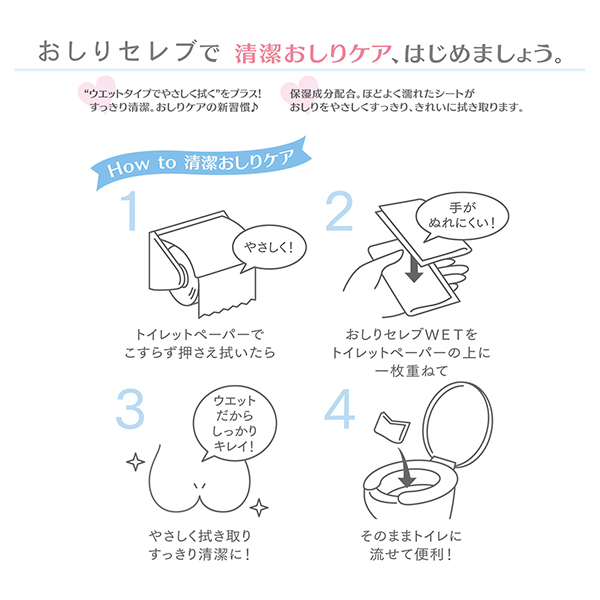 おしりセレブで 清潔おしりケア、はじめましょう。

“ウエットタイプでやさしく拭く”をプラス!
すっきり清潔。おしりケアの新習慣♪

保湿成分配合。ほどよく濡れたシートが
おしりをやさしくすっきり、きれいに拭き取ります。

How to 清潔おしりケア

1

やさしく!

トイレットペーパーで
こすらず押さえ拭いたら

2

手が
ぬれにくい!

おしりセレブWETを
トイレットペーパーの上に
一枚重ねて

3

ウエット
だから
しっかり
キレイ!

やさしく拭き取り
すっきり清潔に!

4

そのままトイレに
流せて便利!