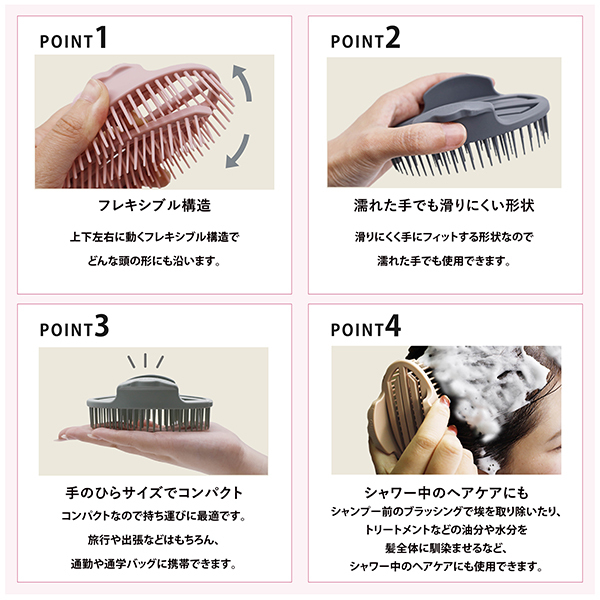 POINT1

フレキシブル構造

上下左右に動くフレキシブル構造で
どんな頭の形にも沿います。

POINT2

濡れた手でも滑りにくい形状

滑りにくく手にフィットする形状なので
濡れた手でも使用できます。

POINT3

手のひらサイズでコンパクト

コンパクトなので持ち運びに最適です。
旅行や出張などはもちろん、
通勤や通学バッグに携帯できます。

POINT4

シャワー中のヘアケアにも

シャンプー前のブラッシングで埃を取り除いたり、
トリートメントなどの油分や水分を
髪全体に馴染ませるなど、
シャワー中のヘアケアにも使用できます。