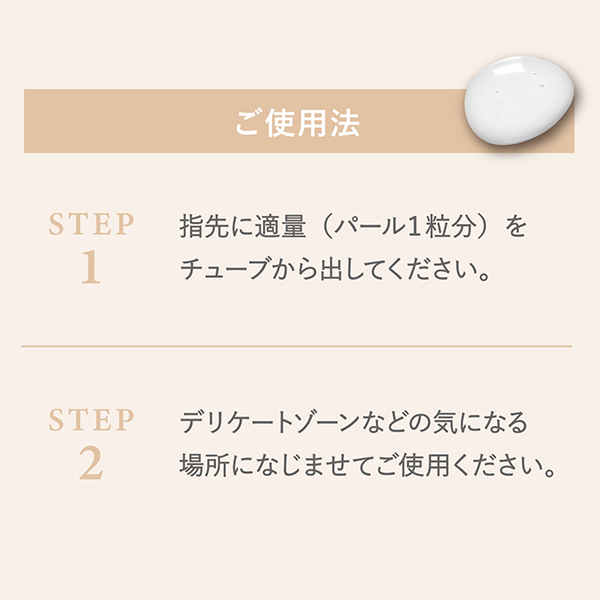 ご使用法

STEP
1

指先に適量（パール1粒分）をチューブから出してください。

STEP
2

デリケートゾーンなどの気になる場所になじませてご使用ください。