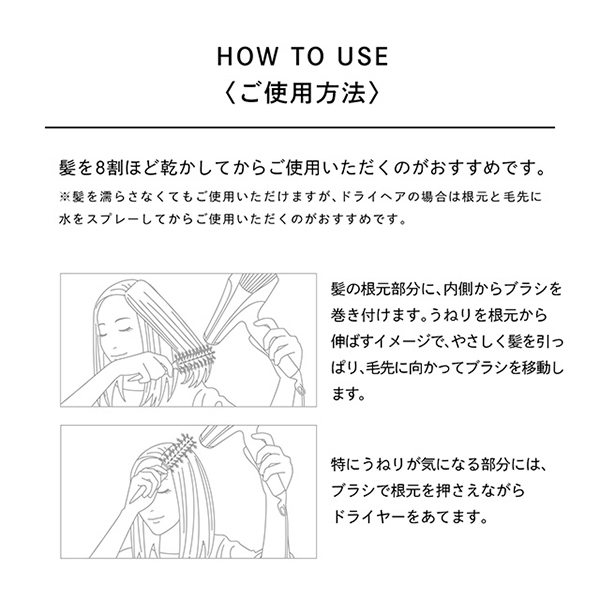 HOW TO USE
〈ご使用方法〉

髪を8割ほど乾かしてからご使用いただくのがおすすめです。
※髪を濡らさなくてもご使用いただけますが、ドライヘアの場合は根元と毛先に水をスプレーしてからご使用いただくのがおすすめです。

髪の根元部分に、内側からブラシを巻き付けます。うねりを根元から伸ばすイメージで、やさしく髪を引っぱり、毛先に向かってブラシを移動します。

特にうねりが気になる部分には、ブラシで根元を押さえながらドライヤーをあてます。