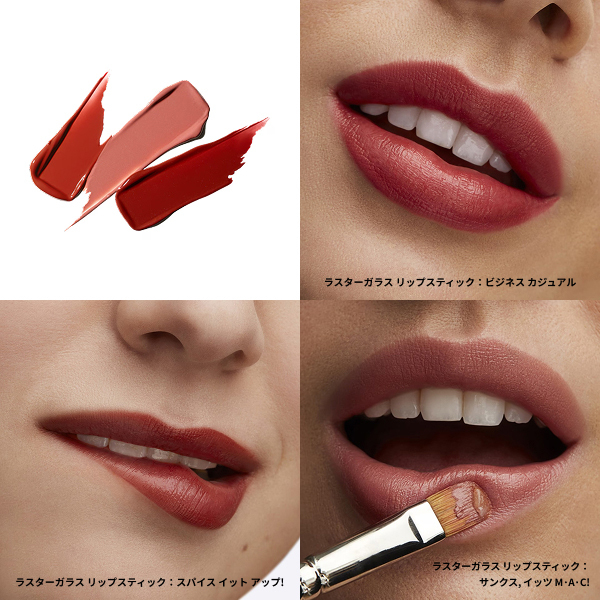 ラスターガラス リップスティック：ビジネス カジュアル

ラスターガラス リップスティック：スパイス イット アップ!

ラスターガラス リップスティック：サンクス, イッツ M·A·C!