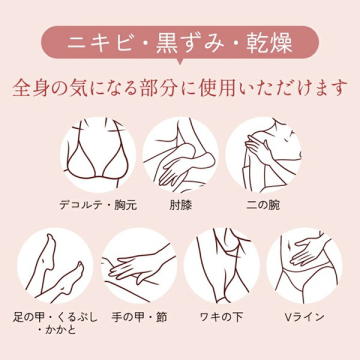 ニキビ・黒ずみ・乾燥

全身の気になる部分に使用いただけます

デコルテ・胸元

肘膝

二の腕

足の甲・くるぶし・かかと

手の甲・節

ワキの下

Vライン