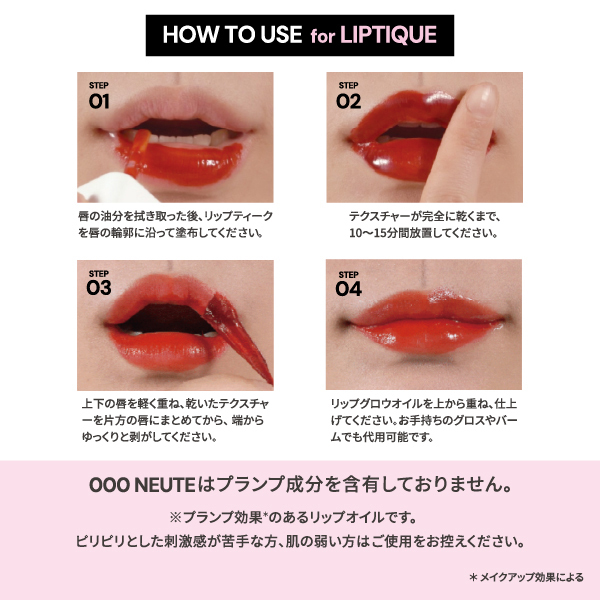 HOW TO USE for LIPTIQUE

STEP
01

唇の油分を拭き取った後、リップティークを唇の輪郭に沿って塗布してください。

STEP
02

テクスチャーが完全に乾くまで、10〜15分間放置してください。

STEP
03

上下の唇を軽く重ね、乾いたテクスチャーを片方の唇にまとめてから、端からゆっくりと剥がしてください。

STEP
04

リップグロウオイルを上から重ね、仕上げてください。お手持ちのグロスやバームでも代用可能です。

OOO NEUTEはプランプ成分を含有しておりません。

※プランプ効果*のあるリップオイルです。

ピリピリとした刺激感が苦手な方、肌の弱い方はご使用をお控えください。

＊メイクアップ効果による