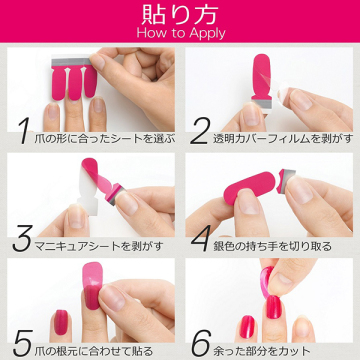 貼り方
How to Apply

1 爪の形に合ったシートを選ぶ

2 透明カバーフィルムを剥がす

3 マニキュアシートを剥がす

4 銀色の持ち手を切り取る

5 爪の根元に合わせて貼る

6 余った部分をカット