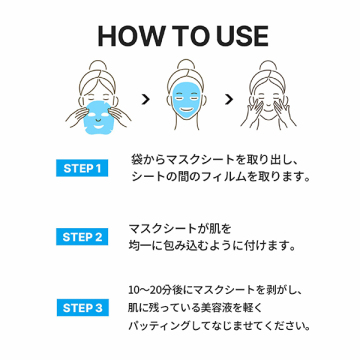 HOW TO USE

STEP 1

袋からマスクシートを取り出し、シートの間のフィルムを取ります。

STEP 2

マスクシートが肌を均一に包み込むように付けます。

STEP 3

10〜20分後にマスクシートを剥がし、肌に残っている美容液を軽くパッティングしてなじませてください。