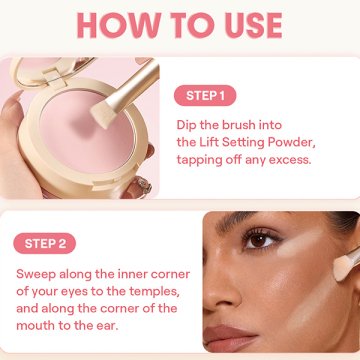 HOW TO USE

STEP 1

Dip the brush into the Lift Setting Powder, tapping off any excess.

STEP 2

Sweep along the inner corner of your eyes to the temples, and along the corner of the mouth to the ear.