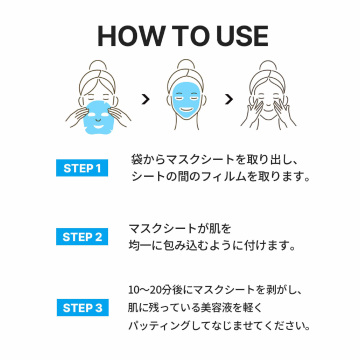 HOW TO USE

STEP 1

袋からマスクシートを取り出し、シートの間のフィルムを取ります。

STEP 2

マスクシートが肌を均一に包み込むように付けます。

STEP 3

10〜20分後にマスクシートを剥がし、肌に残っている美容液を軽くパッティングしてなじませてください。