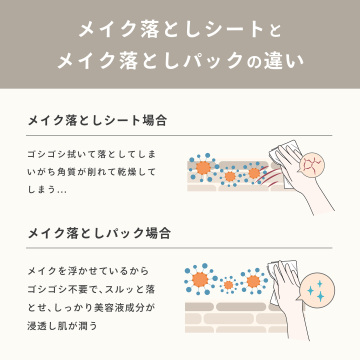 メイク落としシートと
メイク落としパックの違い

メイク落としシート場合

ゴシゴシ拭いて落としてしまいがち角質が削れて乾燥してしまう…

メイク落としパック場合

メイクを浮かせているからゴシゴシ不要で、スルッと落とせ、しっかり美容液成分が浸透し肌が潤う